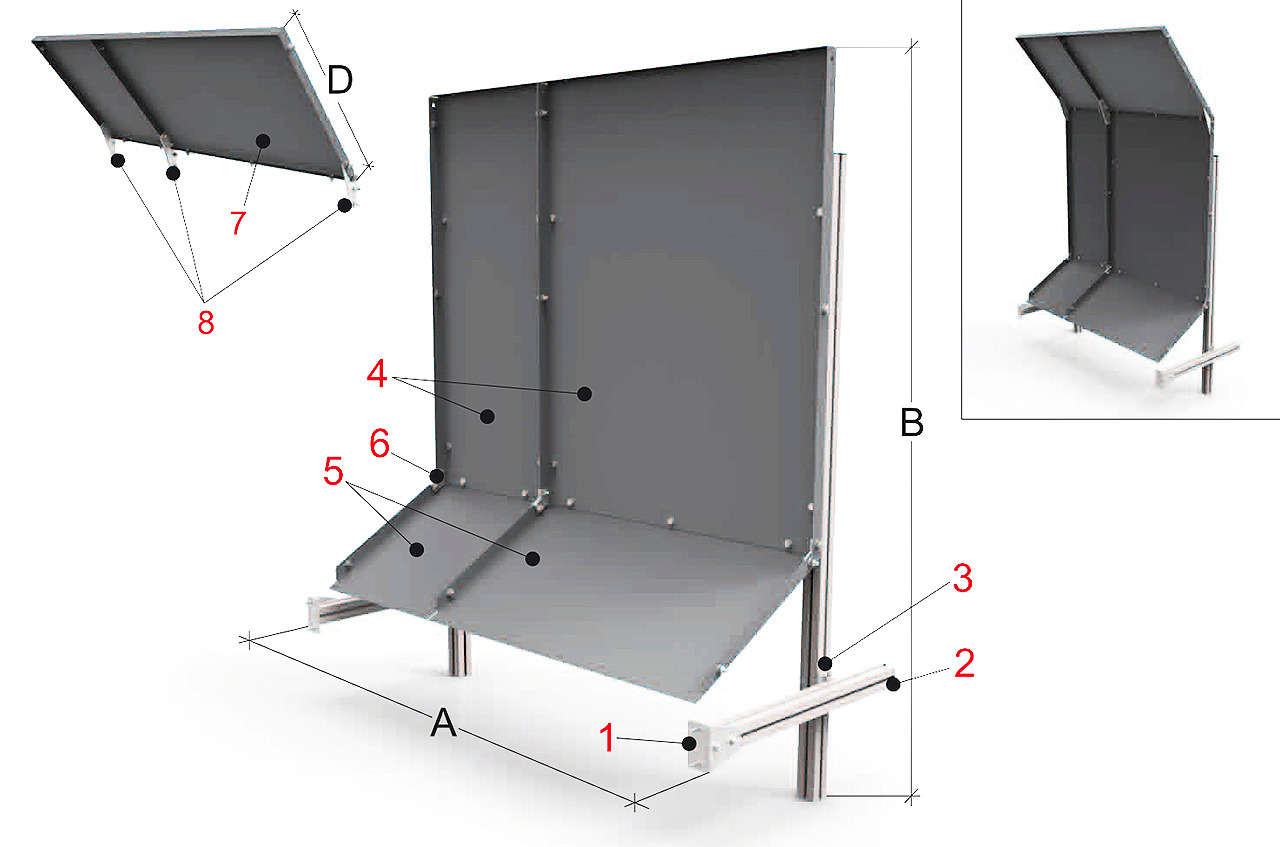 D
7
8
4
6
5
B
3
2
A
1