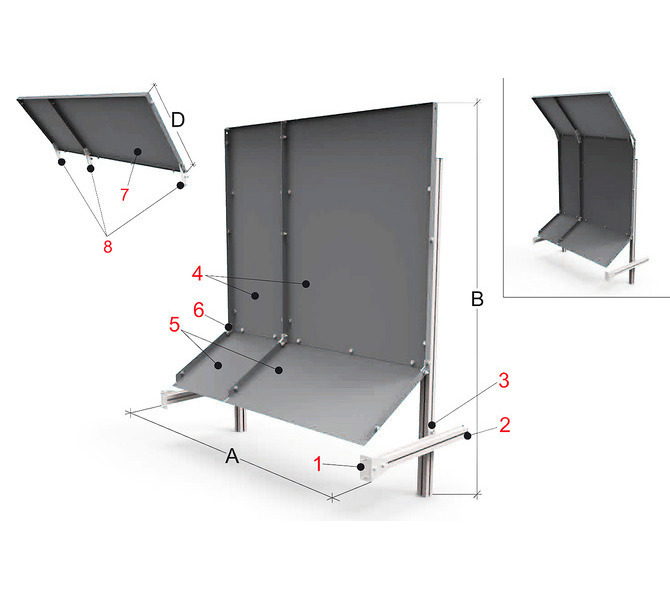 D
7
8
4
6
5
B
3
2
A
1